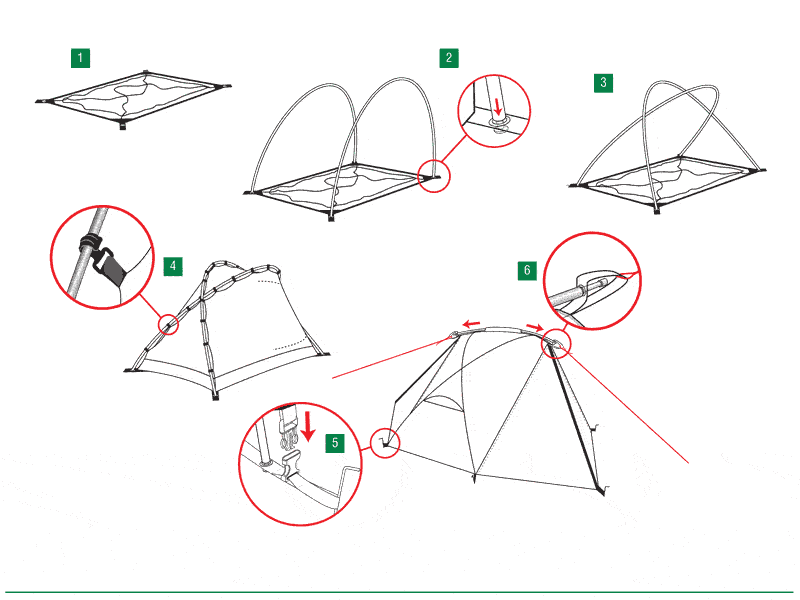 1

2

3

4

6

5