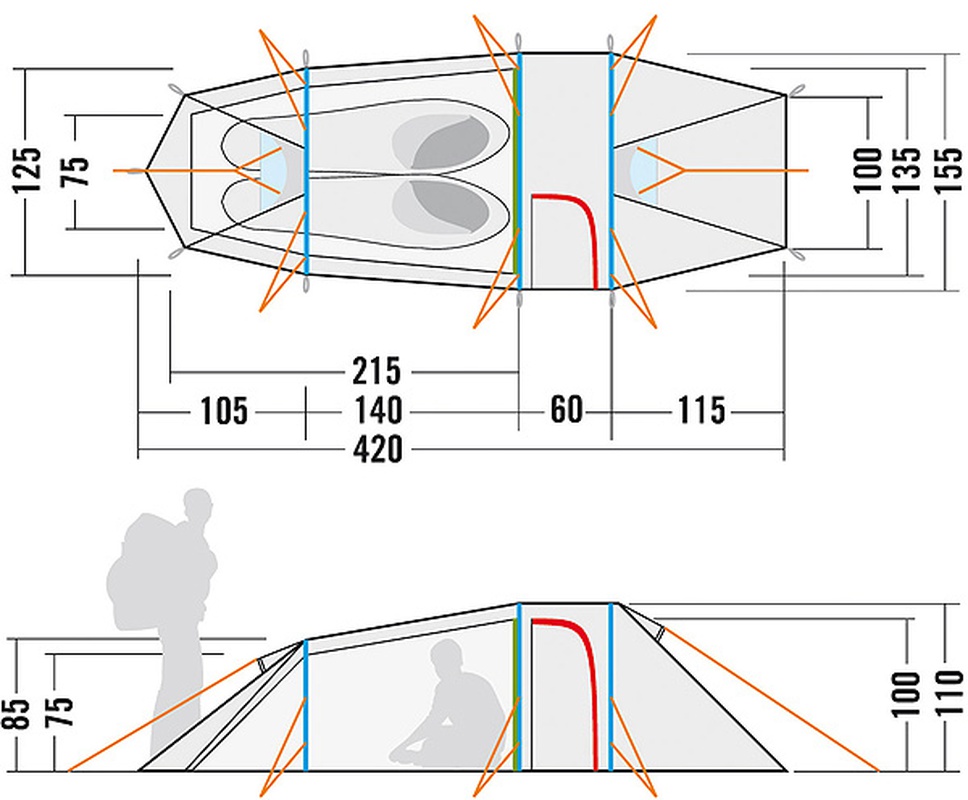 125
75
100
135
155
215
105
140
60
115
420
85
75
100
110